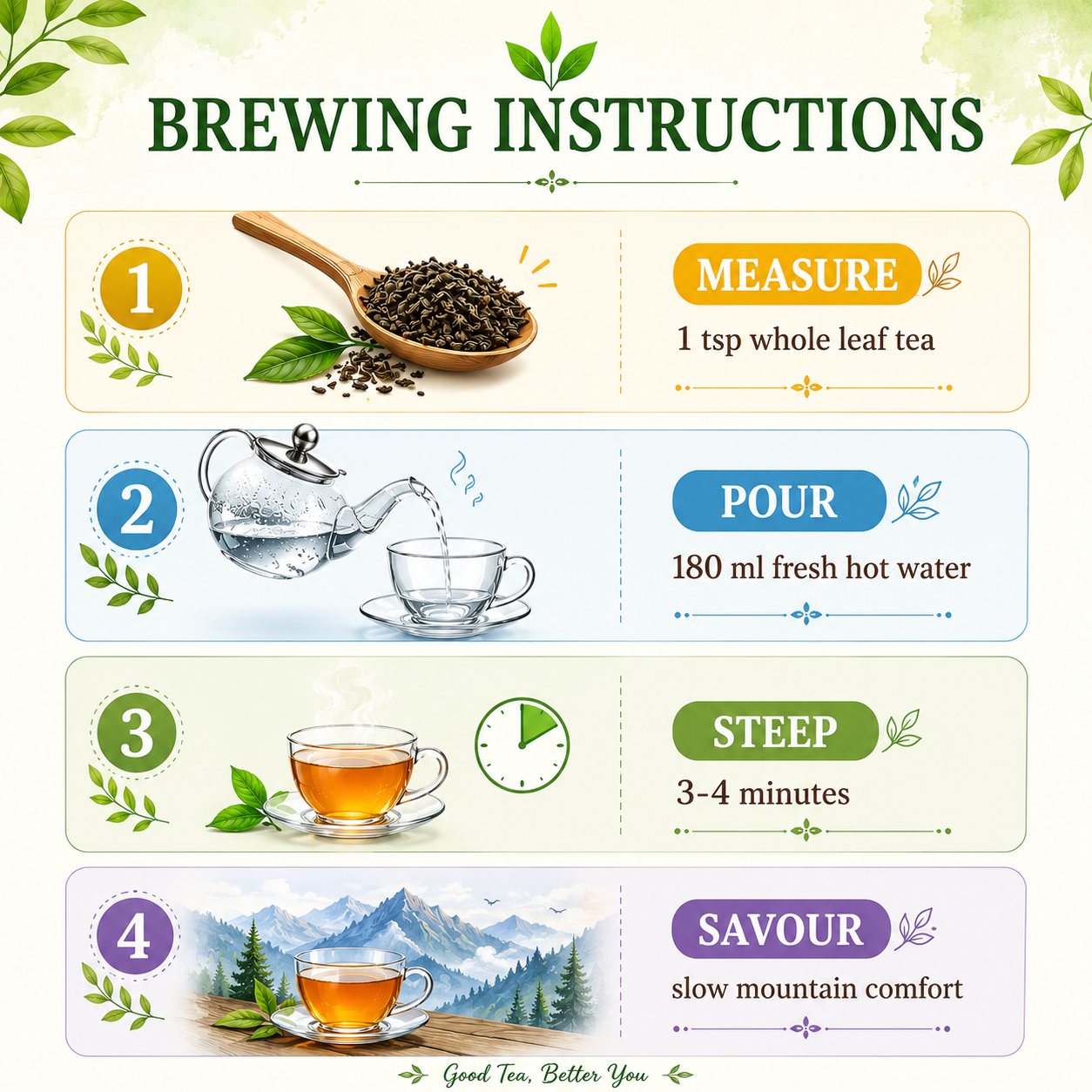 BREWING INSTRUCTIONS

1

MEASURE

1 tsp whole leaf tea

2

POUR

180 ml fresh hot water

3

STEEP

3-4 minutes

4

SAVOUR

slow mountain comfort

Good Tea, Better You